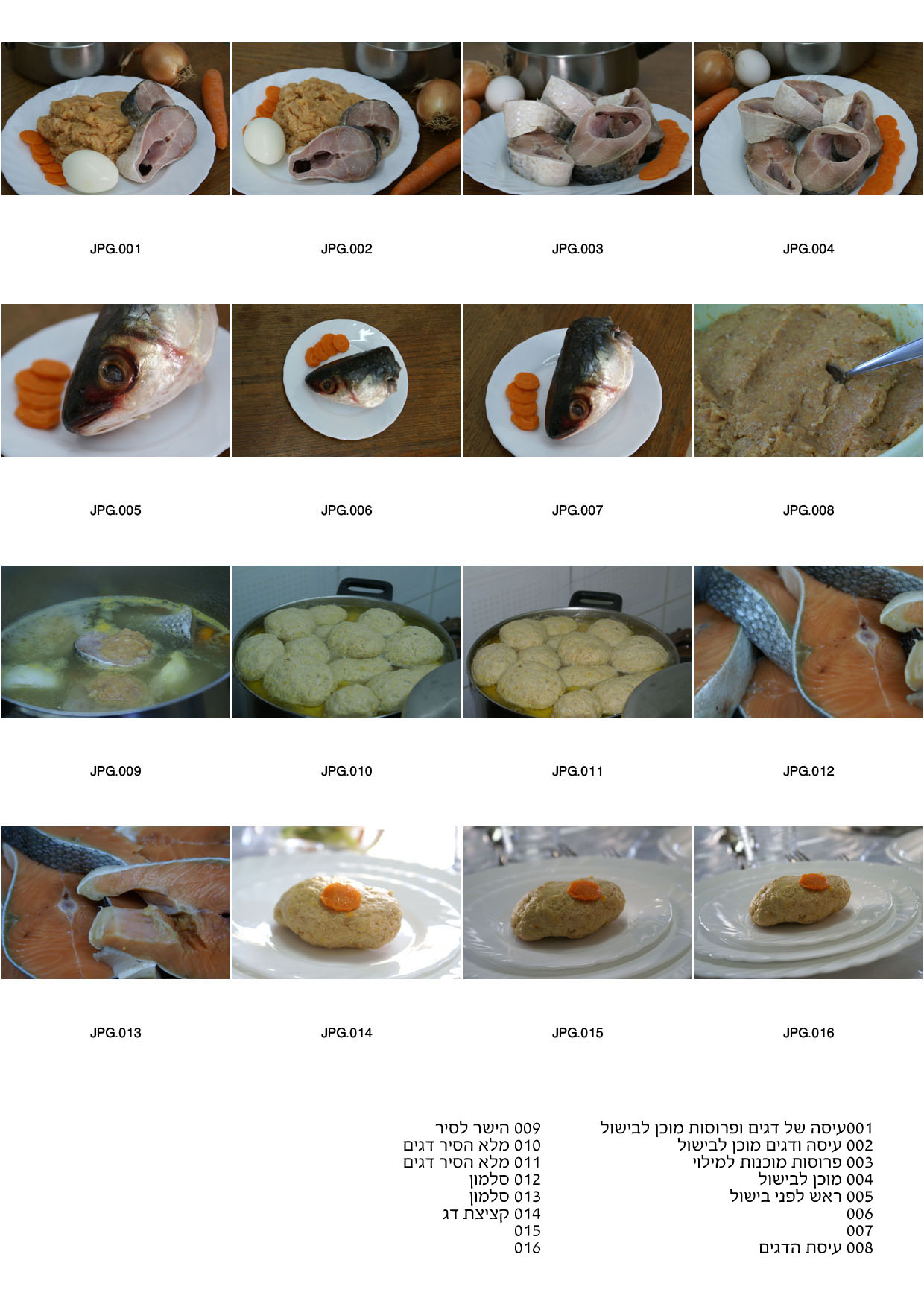 JPG.001

JPG.002

JPG.003

JPG.004

JPG.005

JPG.006

JPG.007

JPG.008

JPG.009

JPG.010

JPG.011

JPG.012

JPG.013

JPG.014

JPG.015

JPG.016

001עיסה של דגים ופרוסות מוכן לבישול
002 עיסה ודגים מוכן לבישול
003 פרוסות מוכנות למילוי
004 מוכן לבישול
005 ראש לפני בישול
006
007
008 עיסת הדגים

009 הישר לסיר
010 מלא הסיר דגים
011 מלא הסיר דגים
012 סלמון
013 סלמון
014 קציצת דג
015
016