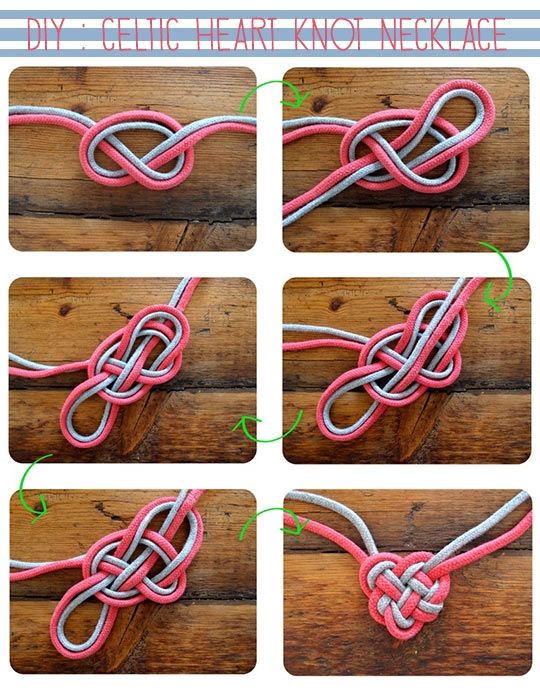 DIY : CELTIC HEART KNOT NECKLACE