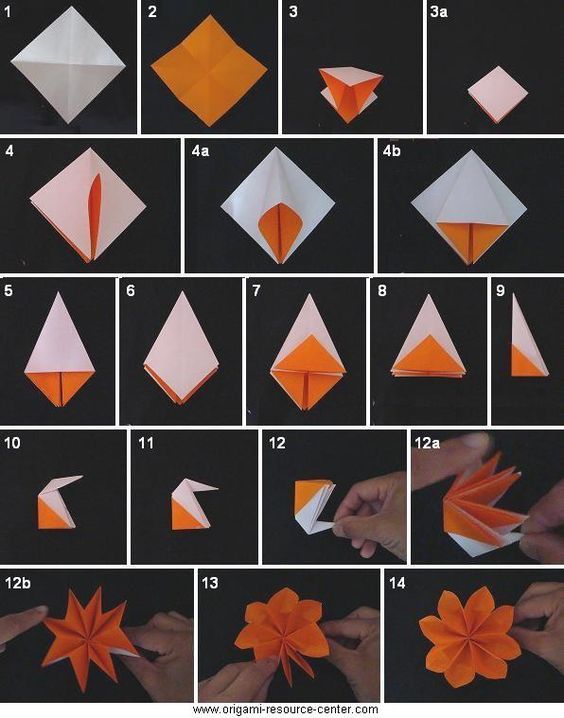 1
2
3
3a
4
4a
4b
5
6
7
8
9
10
11
12
12a
12b
13
14
www.origami-resource-center.com