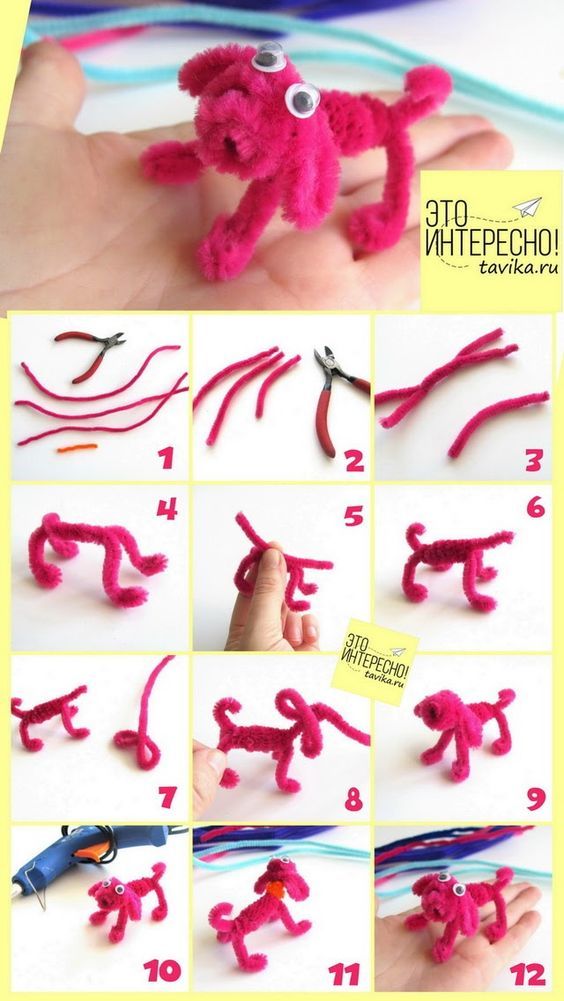 ЭТО ИНТЕРЕСНО!
tavika.ru

1
2
3
4
5
6

ЭТО ИНТЕРЕСНО!
tavika.ru

7
8
9
10
11
12