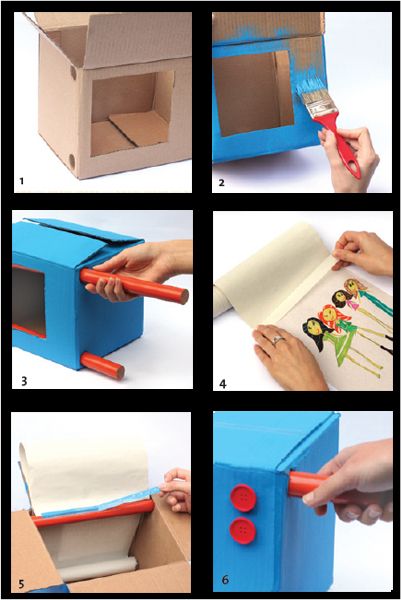 1

2

3

4

5

6