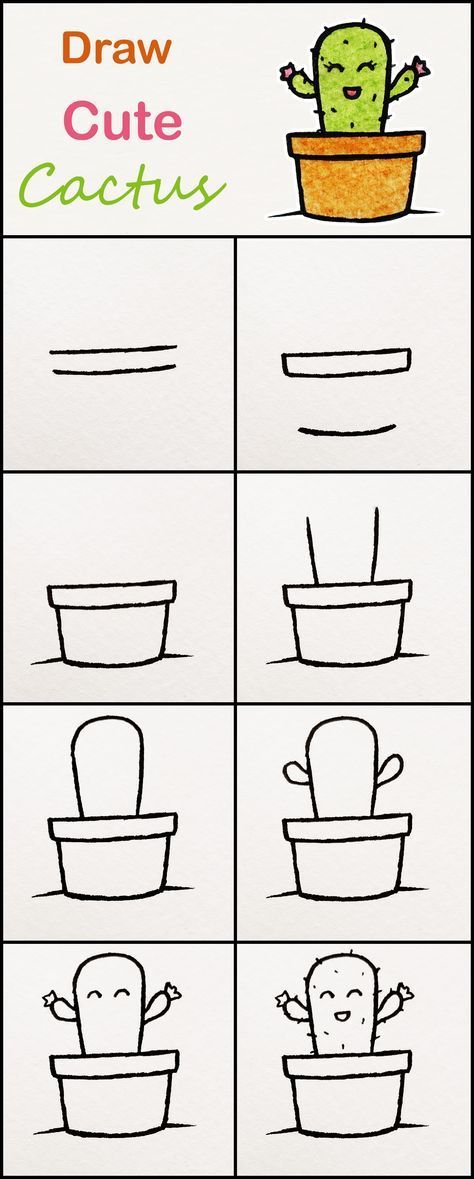 Draw
Cute
Cactus