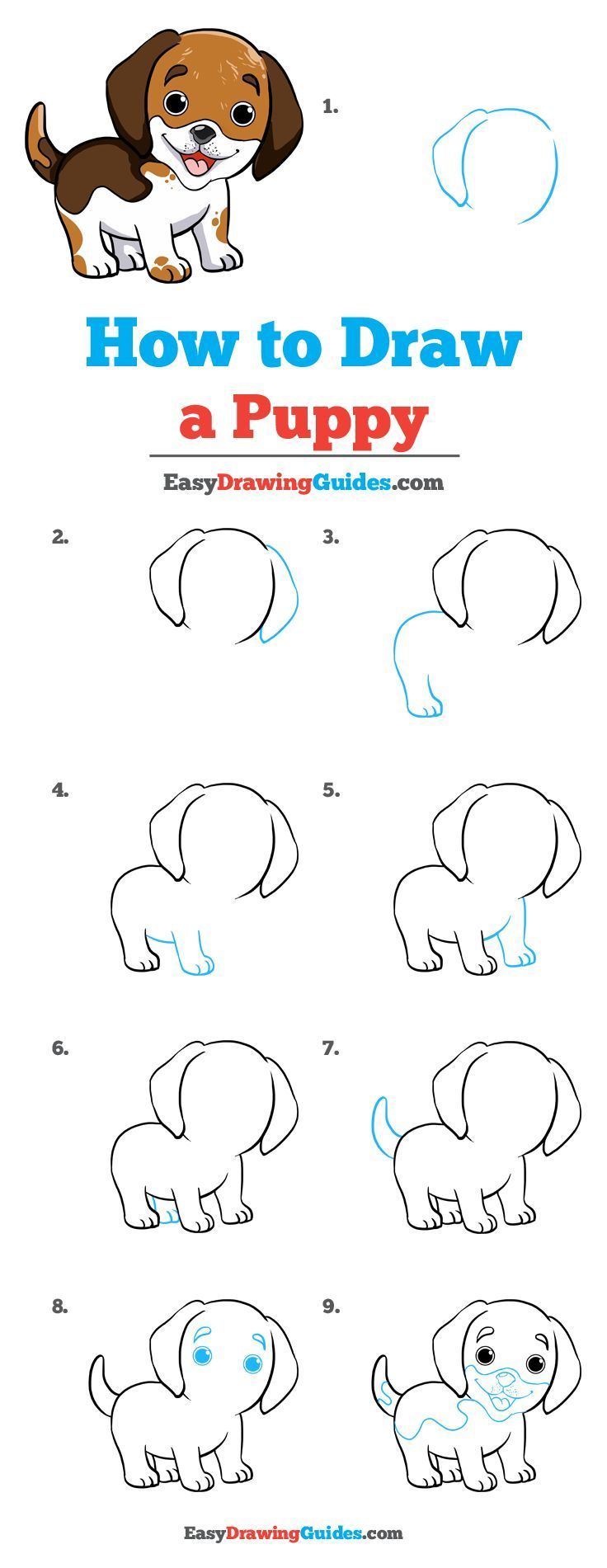 1.

How to Draw
a Puppy

EasyDrawingGuides.com

2.

3.

4.

5.

6.

7.

8.

9.

EasyDrawingGuides.com