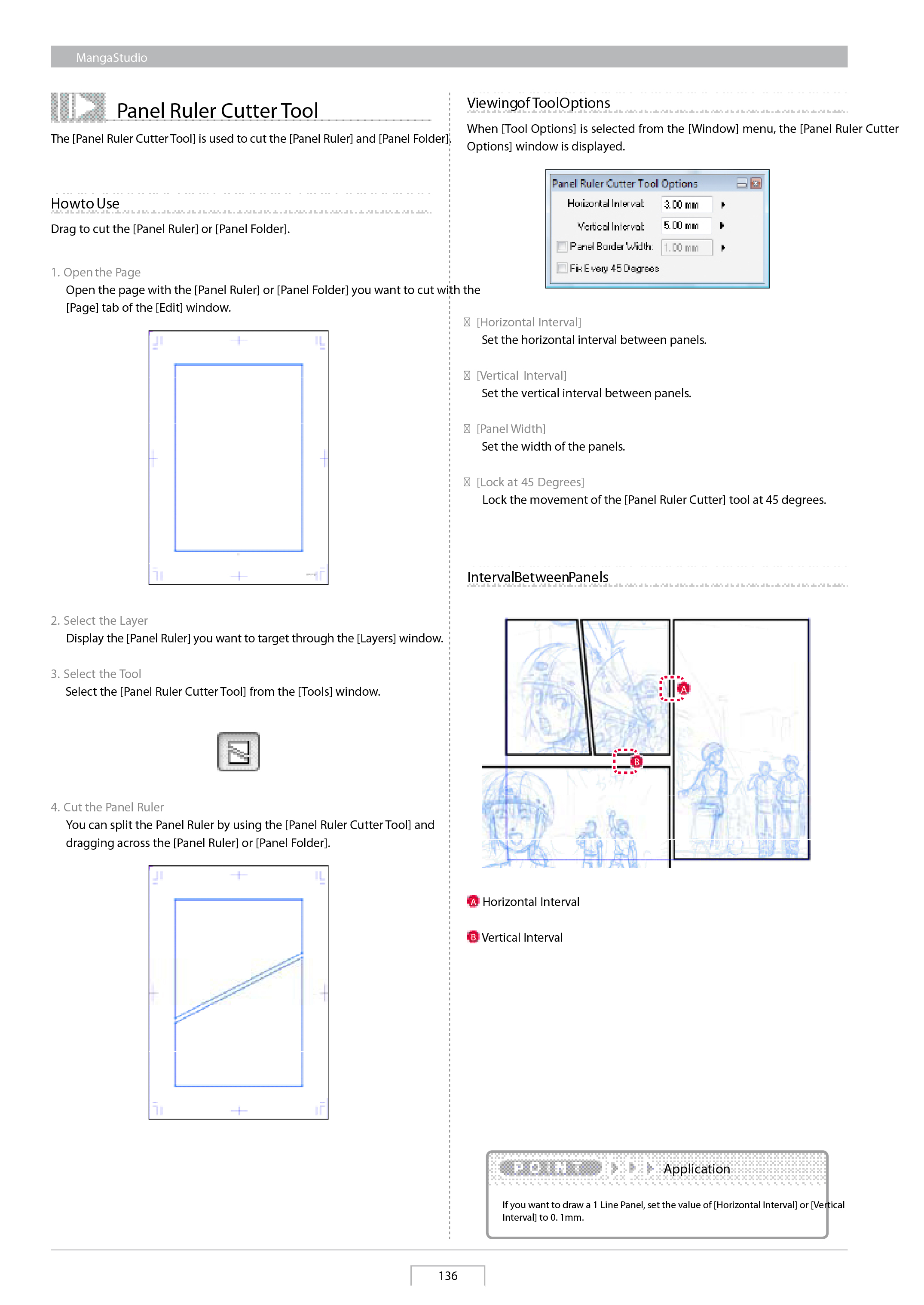 MangaStudio

Panel Ruler Cutter Tool

The [Panel Ruler Cutter Tool] is used to cut the [Panel Ruler] and [Panel Folder].

Howto Use

Drag to cut the [Panel Ruler] or [Panel Folder].

1. Open the Page
Open the page with the [Panel Ruler] or [Panel Folder] you want to cut with the [Page] tab of the [Edit] window.

2. Select the Layer
Display the [Panel Ruler] you want to target through the [Layers] window.

3. Select the Tool
Select the [Panel Ruler Cutter Tool] from the [Tools] window.

4. Cut the Panel Ruler
You can split the Panel Ruler by using the [Panel Ruler Cutter Tool] and dragging across the [Panel Ruler] or [Panel Folder].

Viewingof ToolOptions

When [Tool Options] is selected from the [Window] menu, the [Panel Ruler Cutter Options] window is displayed.

Panel Ruler Cutter Tool Options
Horizontal Interval: 3.00 mm
Vertical Interval: 5.00 mm
Panel Border Width: 1.00 mm
Fix Every 45 Degrees

[Horizontal Interval]
Set the horizontal interval between panels.

[Vertical Interval]
Set the vertical interval between panels.

[Panel Width]
Set the width of the panels.

[Lock at 45 Degrees]
Lock the movement of the [Panel Ruler Cutter] tool at 45 degrees.

IntervalBetweenPanels

A B

A Horizontal Interval

B Vertical Interval

POINT Application

If you want to draw a 1 Line Panel, set the value of [Horizontal Interval] or [Vertical Interval] to 0. 1mm.

136