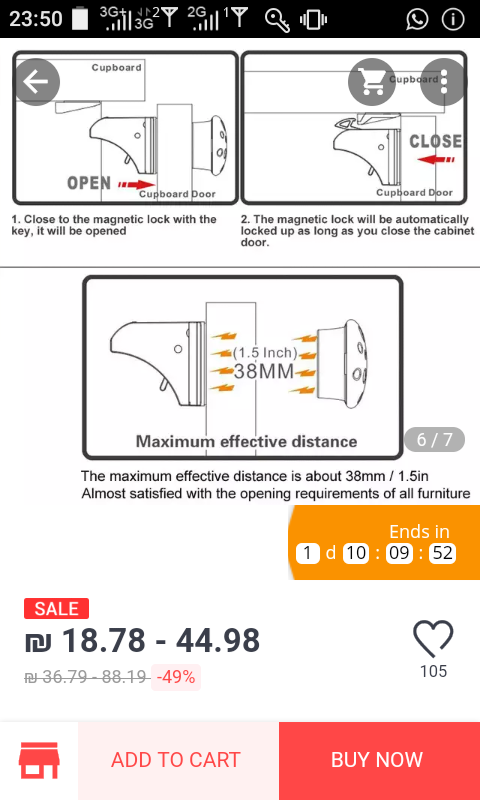 23:50 3G 3G 2 2G 1

Cupboard

OPEN

Cupboard Door

Cupboard

CLOSE

Cupboard Door

1. Close to the magnetic lock with the key, it will be opened

2. The magnetic lock will be automatically locked up as long as you close the cabinet door.

(1.5 Inch)
38MM

Maximum effective distance

6 / 7

The maximum effective distance is about 38mm / 1.5in
Almost satisfied with the opening requirements of all furniture

Ends in
1 d 10 : 09 : 52

SALE
₪ 18.78 - 44.98
₪ 36.79 - 88.19 -49%

105

ADD TO CART

BUY NOW