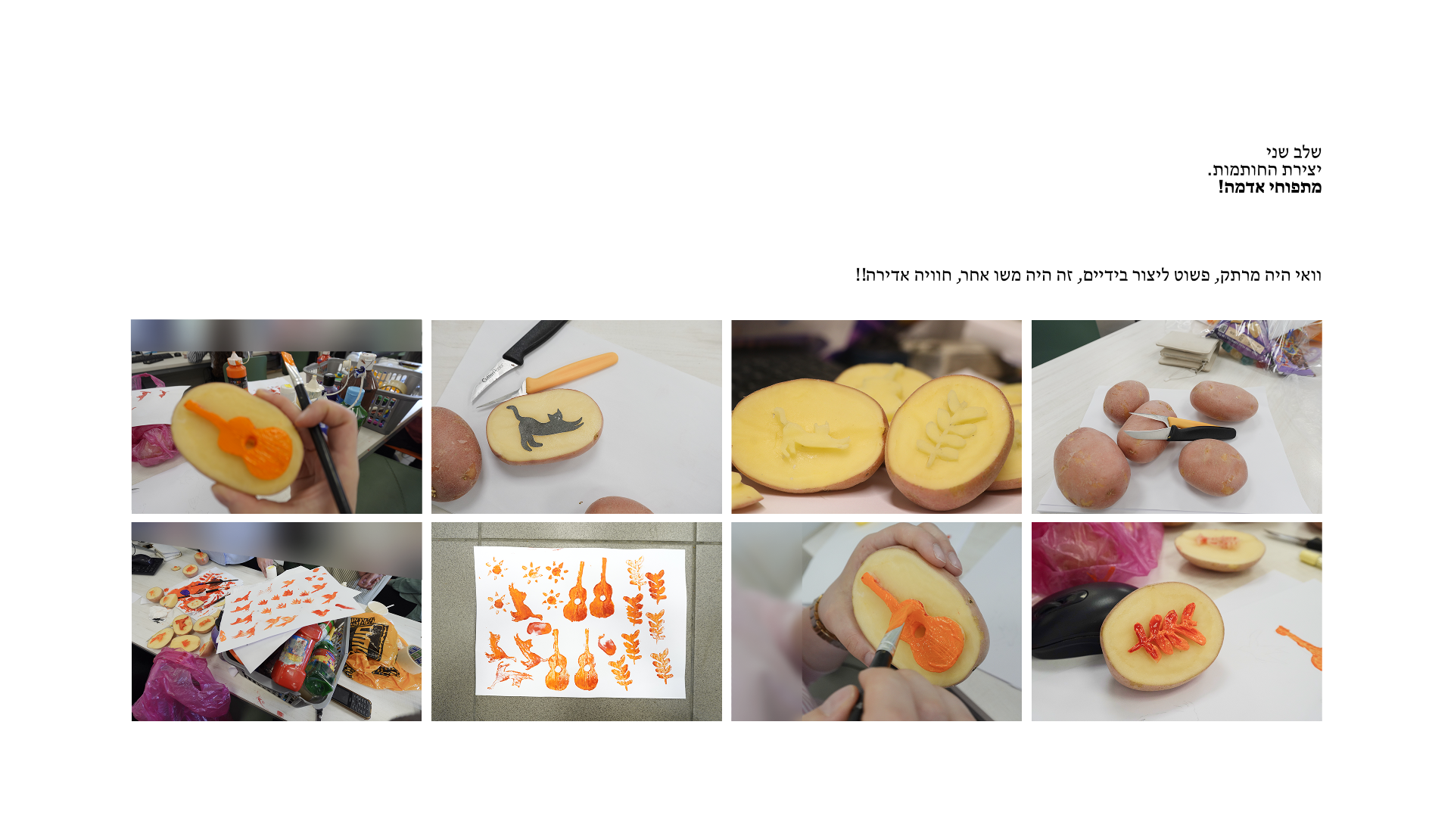 שלב שני
יצירת החותמות.
מתפוחי אדמה!

וואי היה מרתק, פשוט ליצור בידיים, זה היה משו אחר, חוויה אדירה!!