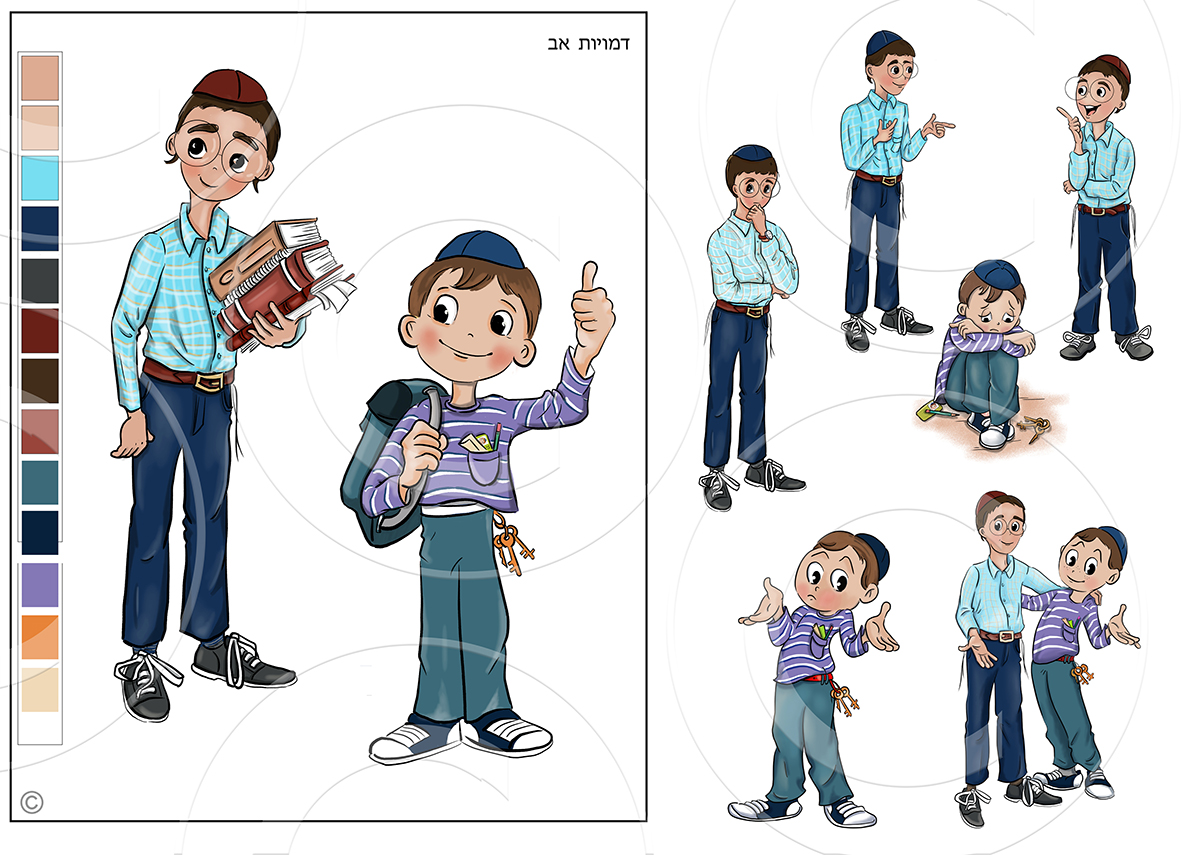 דמויות אב

©