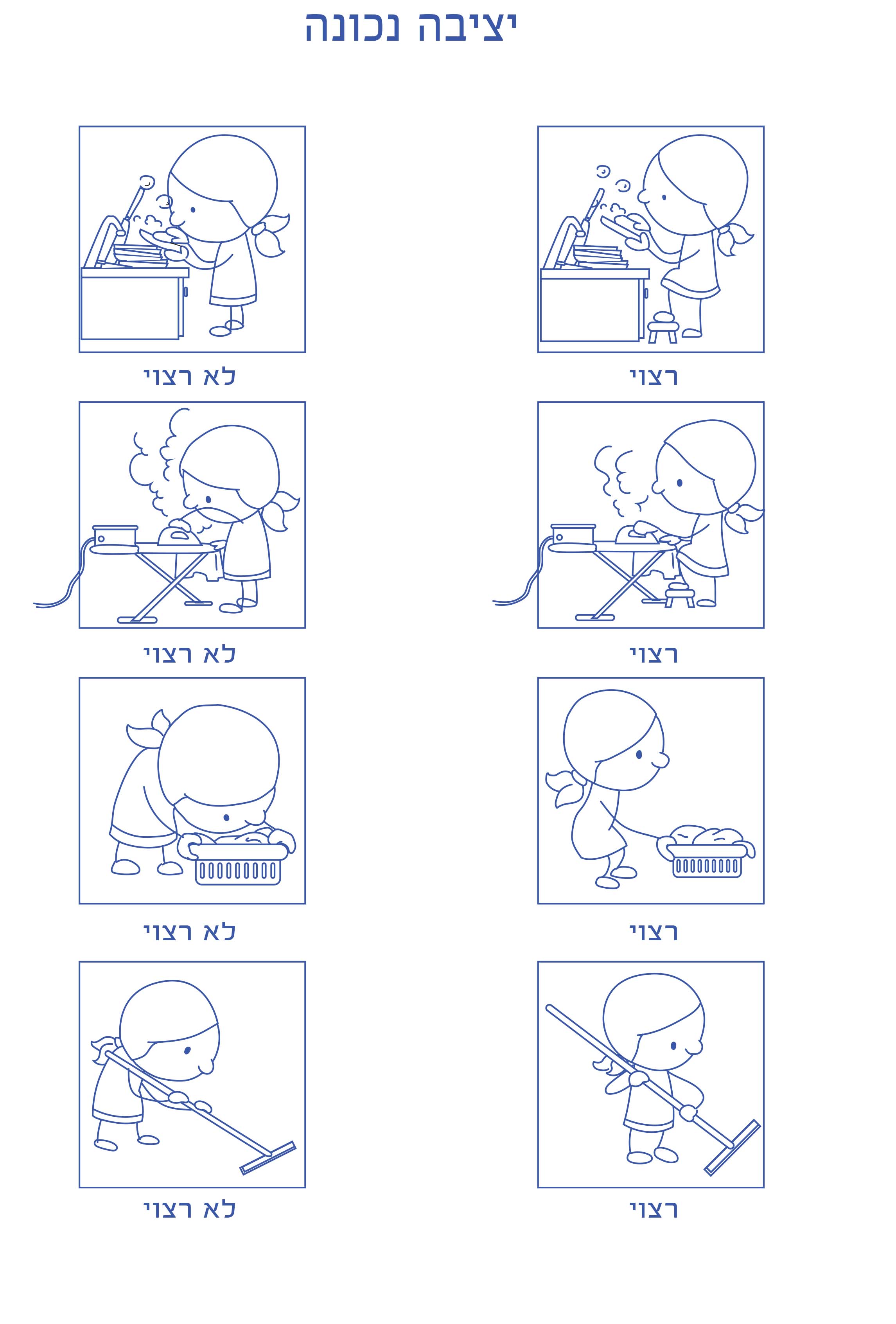 יציבה נכונה

רצוי

לא רצוי

רצוי

לא רצוי

רצוי

לא רצוי

רצוי

לא רצוי