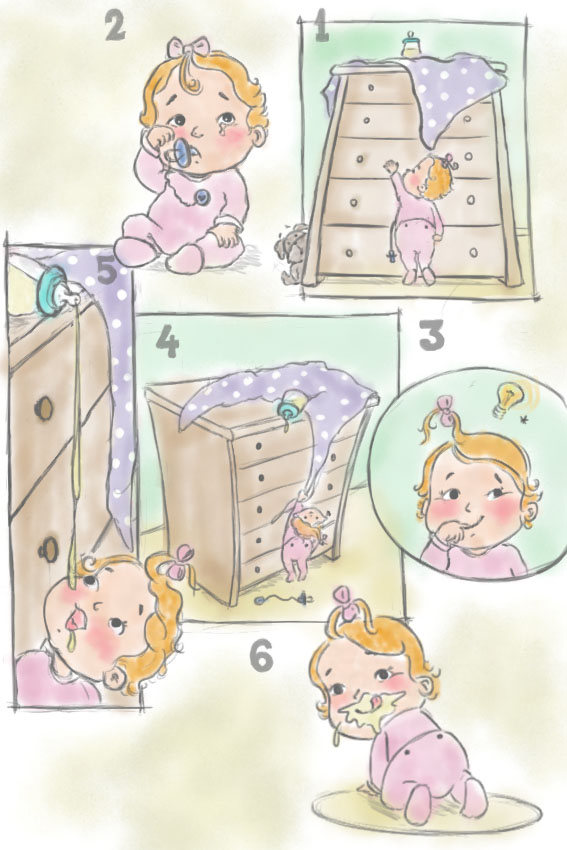 2
1
5
4
3
6