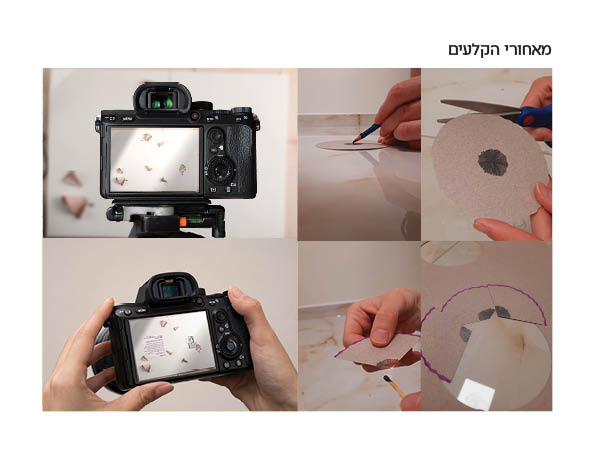 מאחורי הקלעים