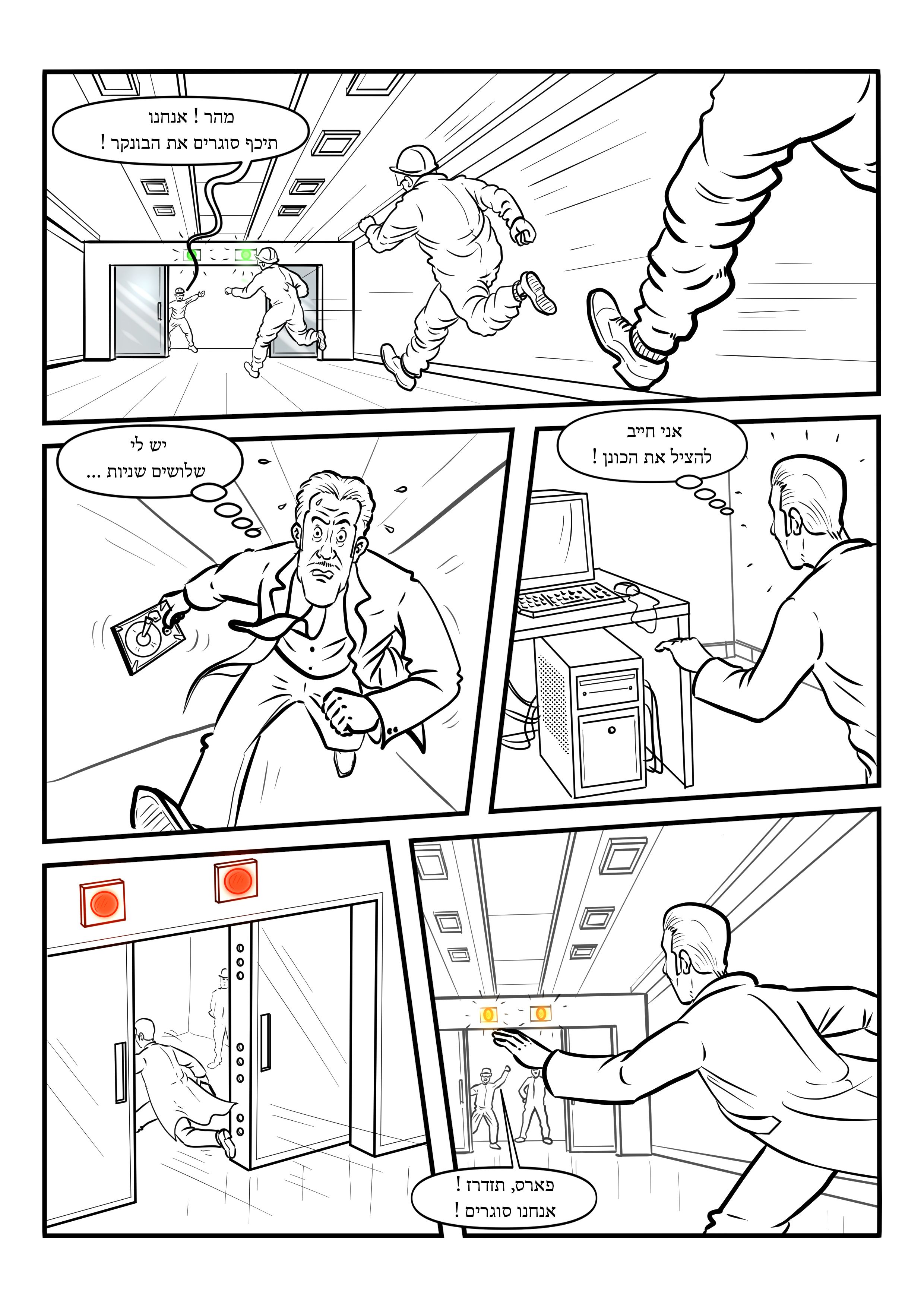 מהר ! אנחנו
תיכף סוגרים את הבונקר !

אני חייב
להציל את הכונן !

יש לי
שלושים שניות ...

פארס, תזדרז !
אנחנו סוגרים !