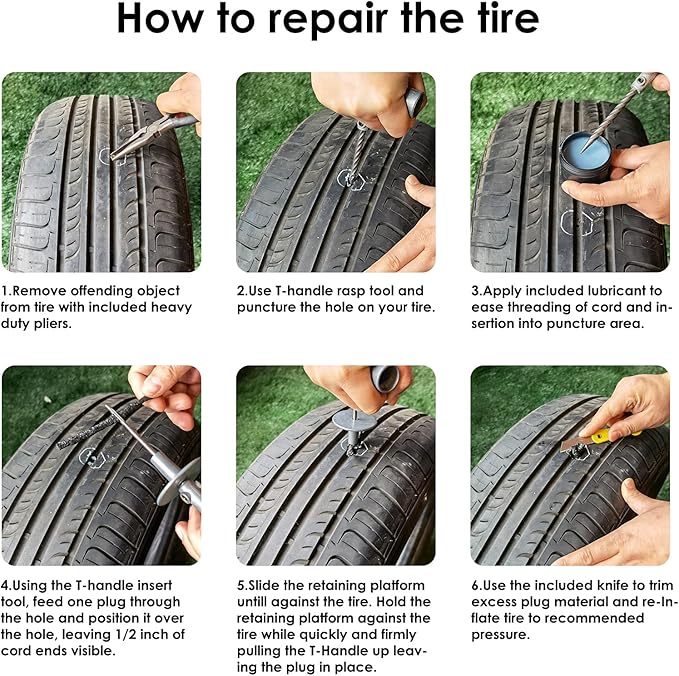 How to repair the tire

1.Remove offending object from tire with included heavy duty pliers.

2.Use T-handle rasp tool and puncture the hole on your tire.

3.Apply included lubricant to ease threading of cord and insertion into puncture area.

4.Using the T-handle insert tool, feed one plug through the hole and position it over the hole, leaving 1/2 inch of cord ends visible.

5.Slide the retaining platform untill against the tire. Hold the retaining platform against the tire while quickly and firmly pulling the T-Handle up leaving the plug in place.

6.Use the included knife to trim excess plug material and re-Inflate tire to recommended pressure.